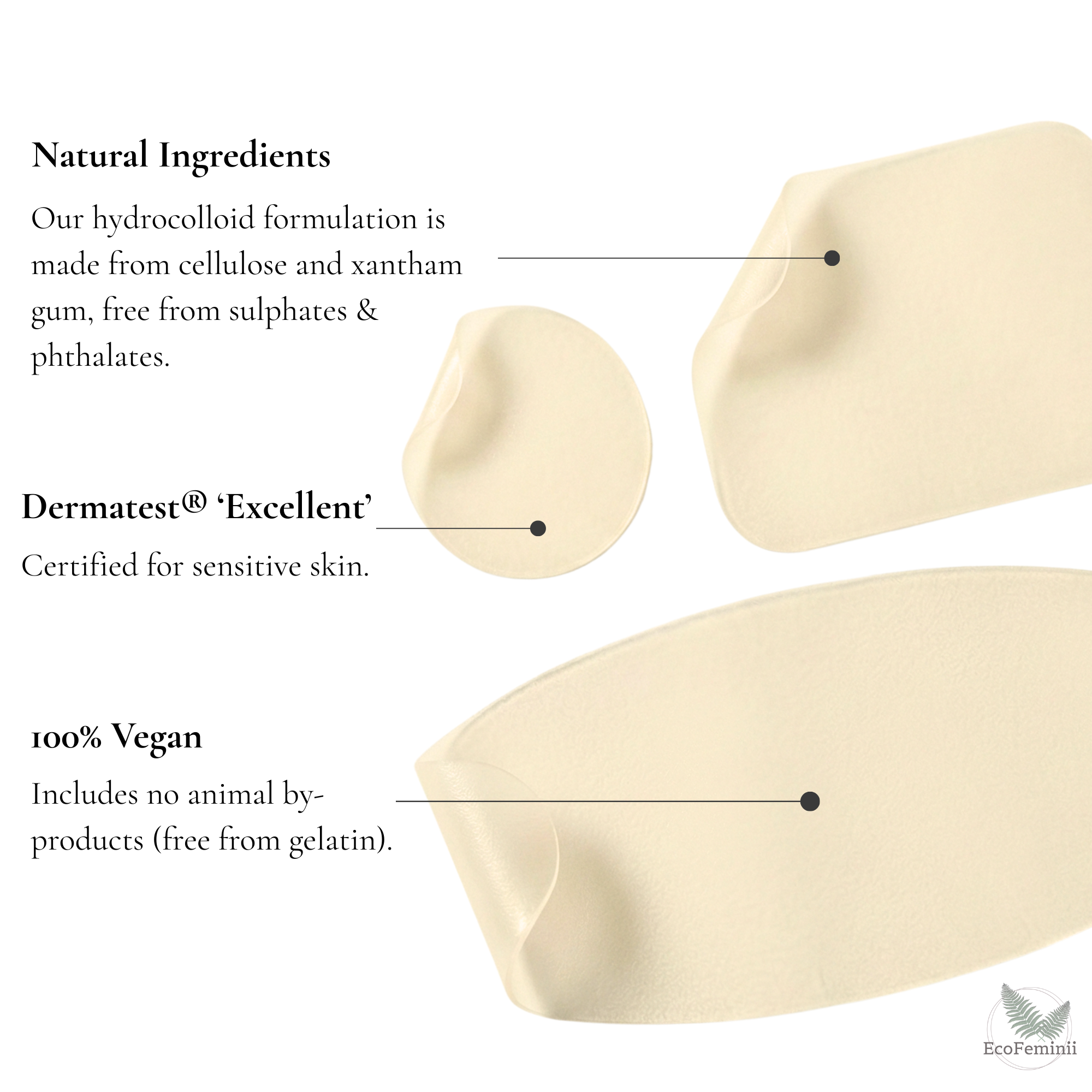 Natural Ingredients

Our hydrocolloid formulation is made from cellulose and xantham gum, free from sulphates & phthalates.

Dermatest® 'Excellent'

Certified for sensitive skin.

100% Vegan

Includes no animal by-products (free from gelatin).

EcoFeminii